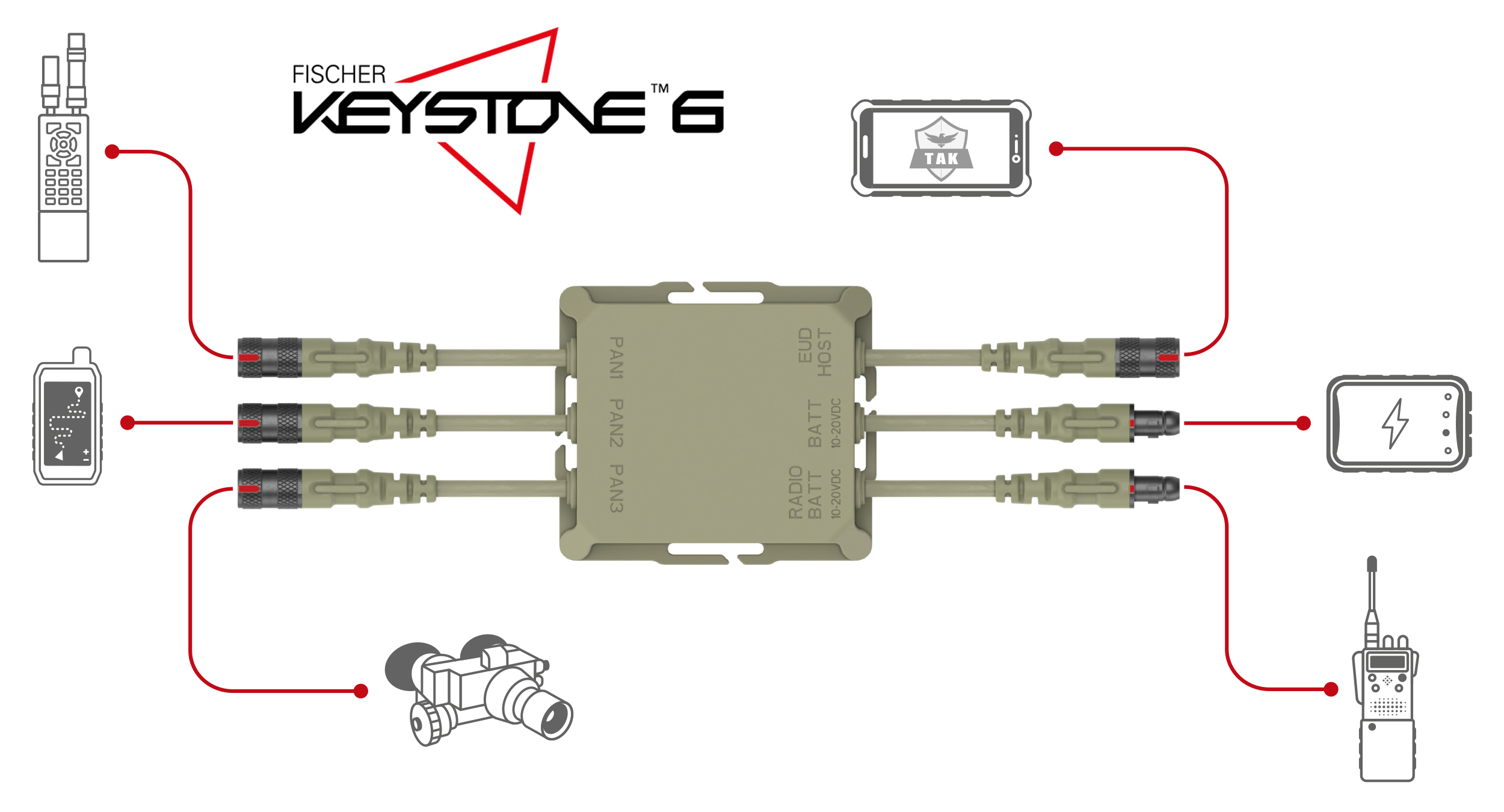 FISCHER
KEYSTONE™ 6

TAK

PAN1
PAN2
PAN3

EUD HOST
BATT 10-20VDC
RADIO BATT 10-20VDC